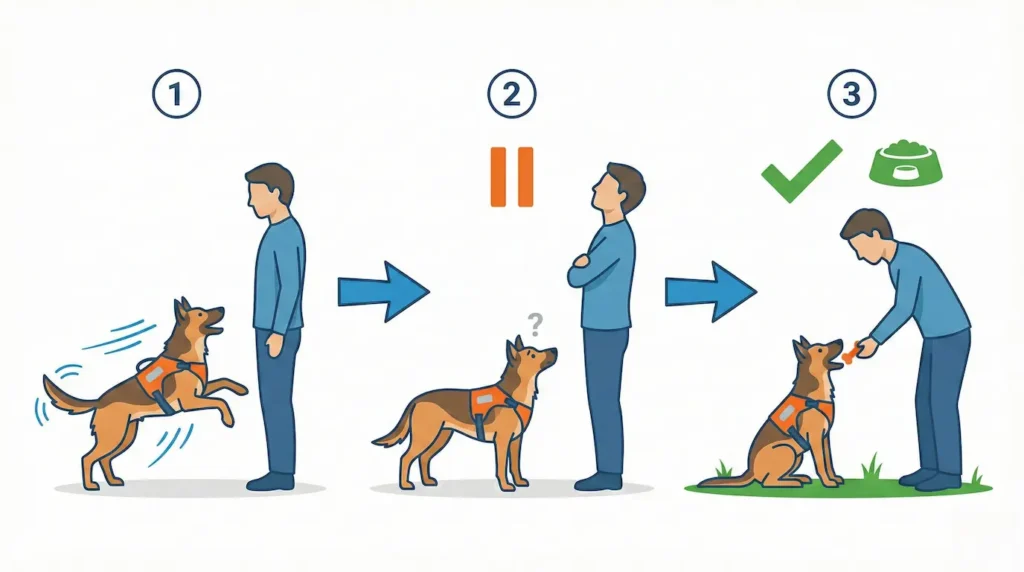 1

2

?

3